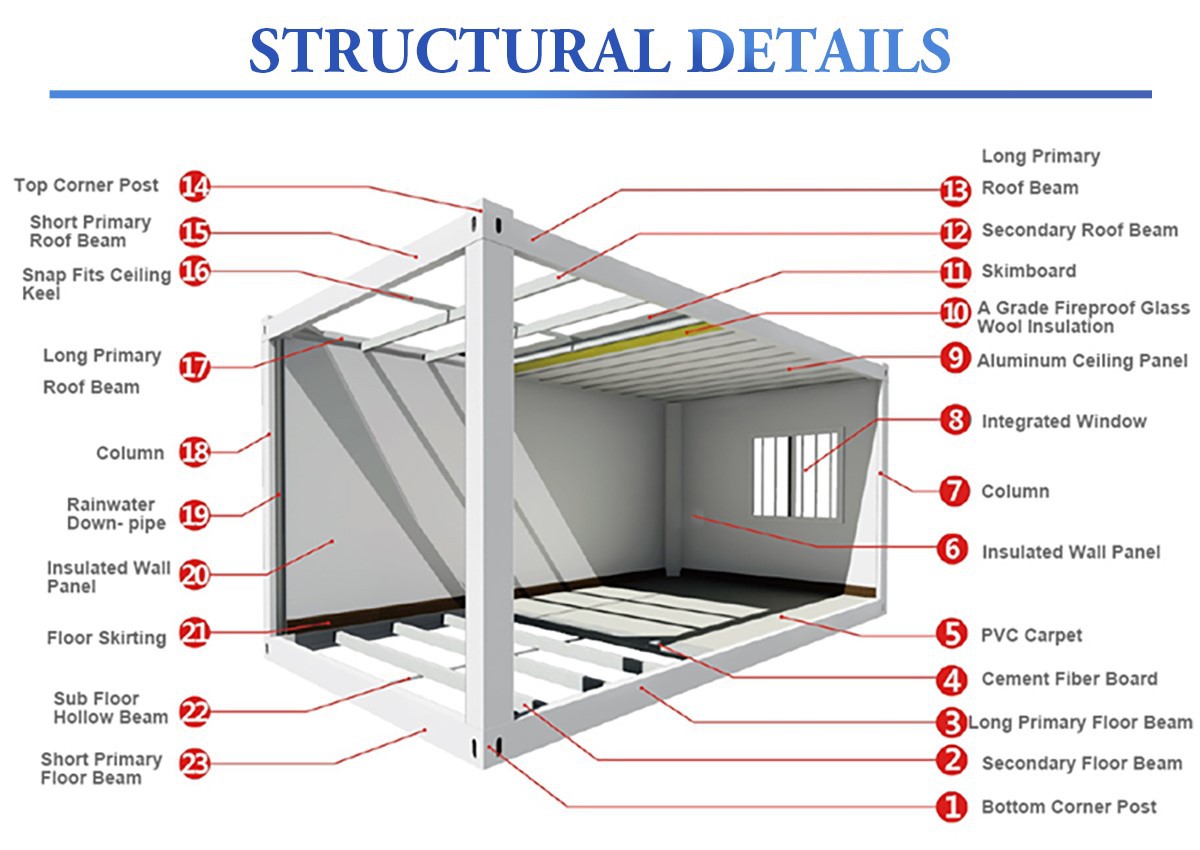 STRUCTURAL DETAILS

Top Corner Post 14
Short Primary Roof Beam 15
Snap Fits Ceiling Keel 16
Long Primary Roof Beam 17
Column 18
Rainwater Down- pipe 19
Insulated Wall Panel 20
Floor Skirting 21
Sub Floor Hollow Beam 22
Short Primary Floor Beam 23

13 Long Primary Roof Beam
12 Secondary Roof Beam
11 Skimboard
10 A Grade Fireproof Glass Wool Insulation
9 Aluminum Ceiling Panel
8 Integrated Window
7 Column
6 Insulated Wall Panel
5 PVC Carpet
4 Cement Fiber Board
3 Long Primary Floor Beam
2 Secondary Floor Beam
1 Bottom Corner Post