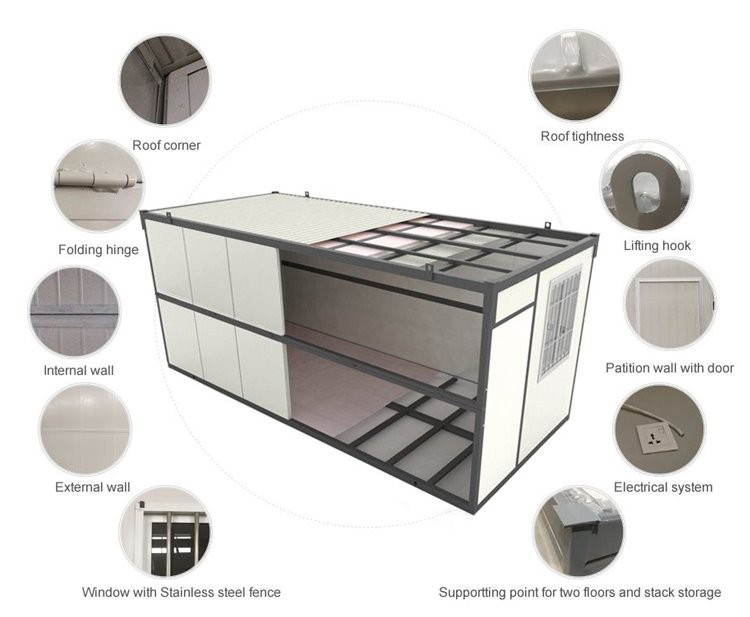 Roof corner

Folding hinge

Internal wall

External wall

Window with Stainless steel fence

Roof tightness

Lifting hook

Patition wall with door

Electrical system

Supportting point for two floors and stack storage